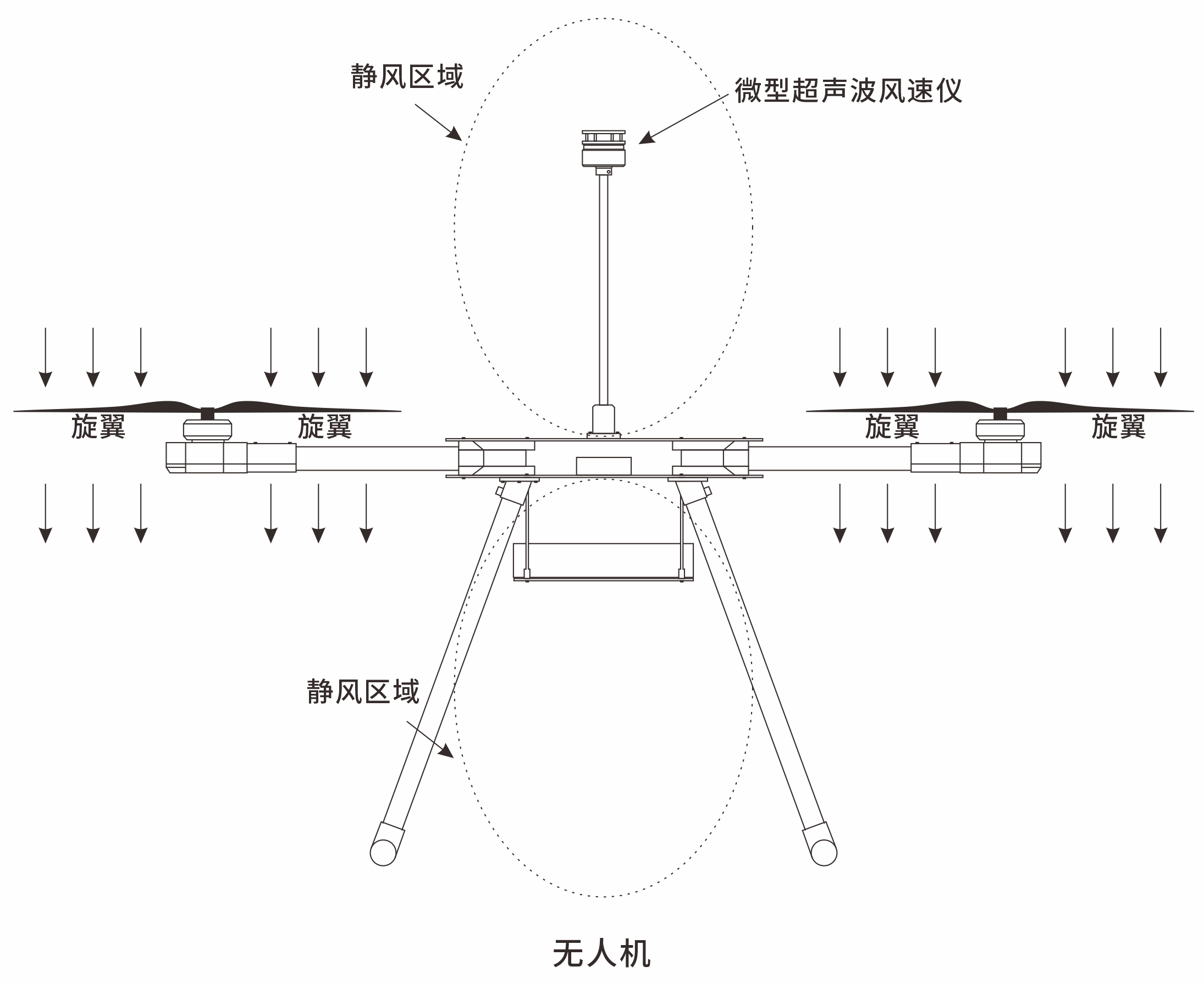 静风区域

微型超声波风速仪

旋翼 旋翼 旋翼 旋翼

静风区域

无人机